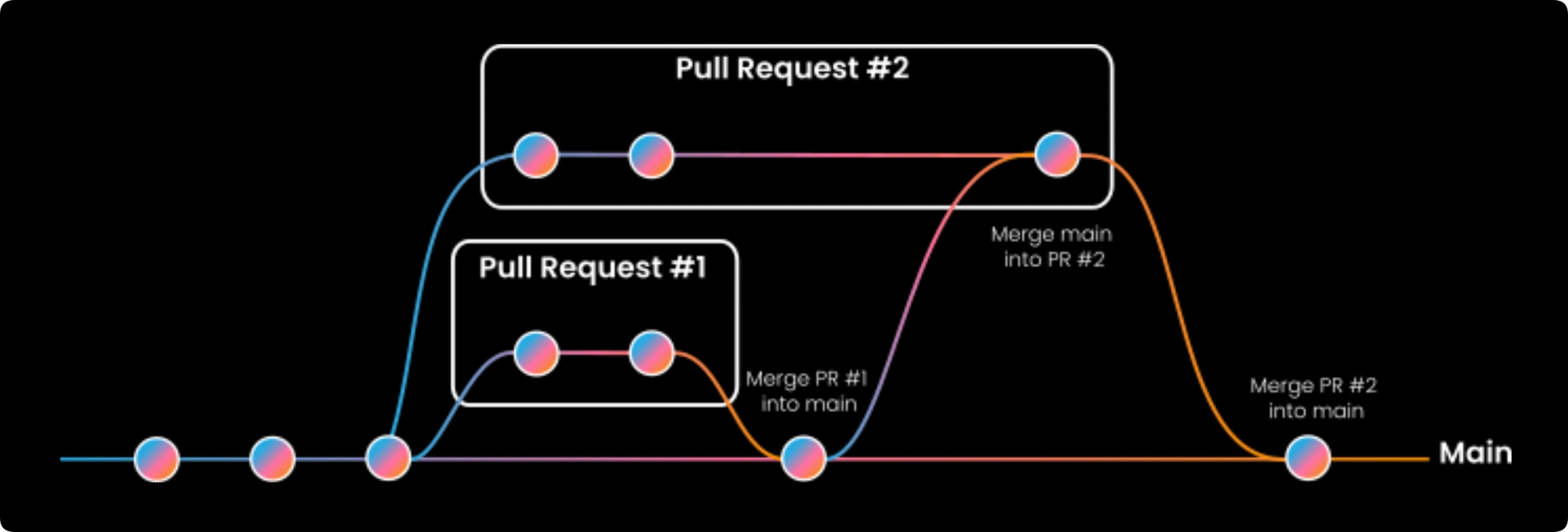 Pull Request #2

Pull Request #1

Merge main into PR #2

Merge PR #1 into main

Merge PR #2 into main

Main